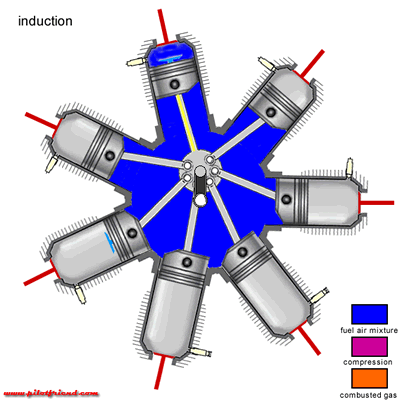 induction

fuel air mixture

compression

combusted gas

www.pilotfriend.com